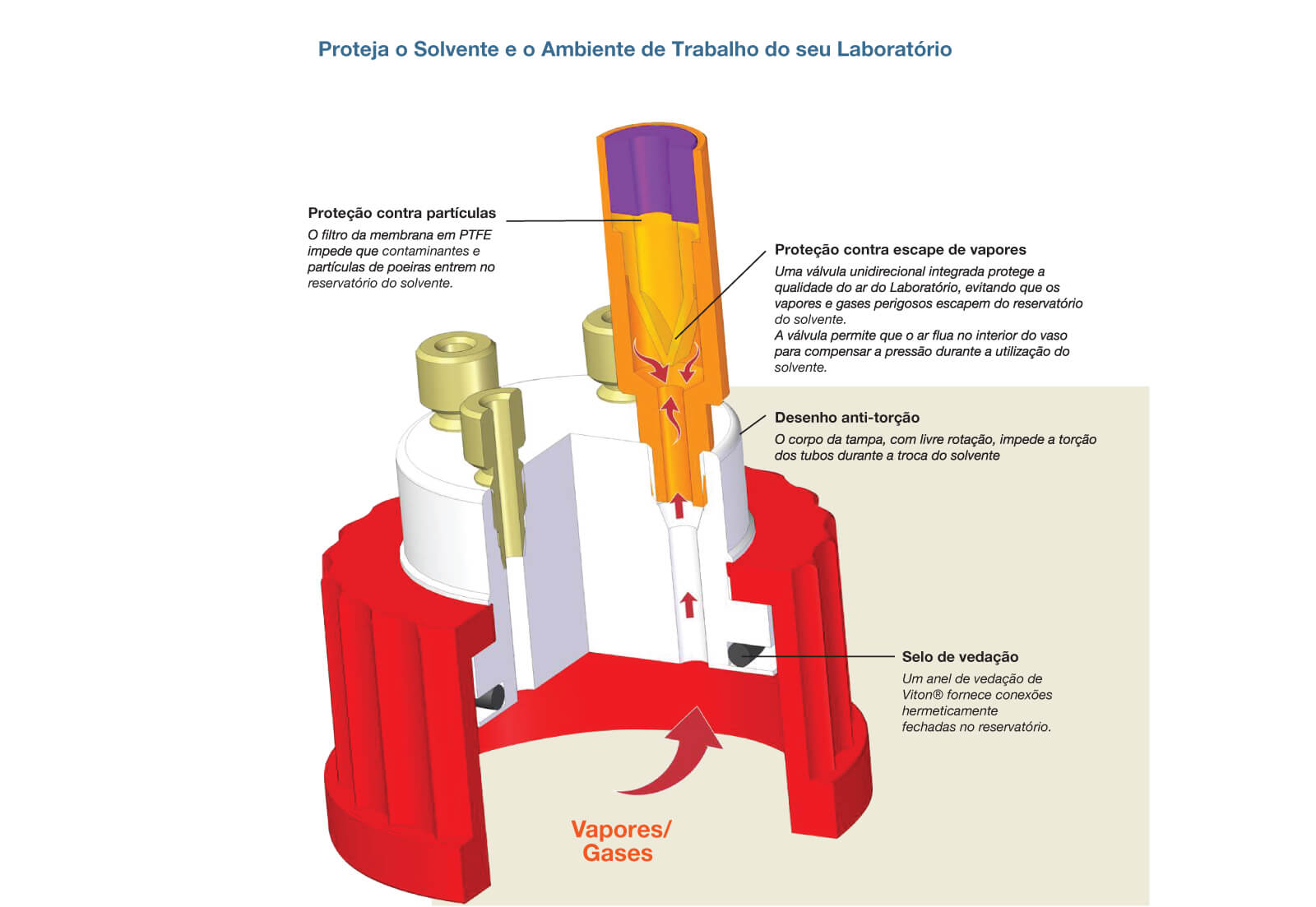 Proteja o Solvente e o Ambiente de Trabalho do seu Laboratório

Proteção contra partículas
O filtro da membrana em PTFE impede que contaminantes e partículas de poeiras entrem no reservatório do solvente.

Proteção contra escape de vapores
Uma válvula unidirecional integrada protege a qualidade do ar do Laboratório, evitando que os vapores e gases perigosos escapem do reservatório do solvente.
A válvula permite que o ar flua no interior do vaso para compensar a pressão durante a utilização do solvente.

Desenho anti-torção
O corpo da tampa, com livre rotação, impede a torção dos tubos durante a troca do solvente

Selo de vedação
Um anel de vedação de Viton® fornece conexões hermeticamente fechadas no reservatório.

Vapores/ Gases