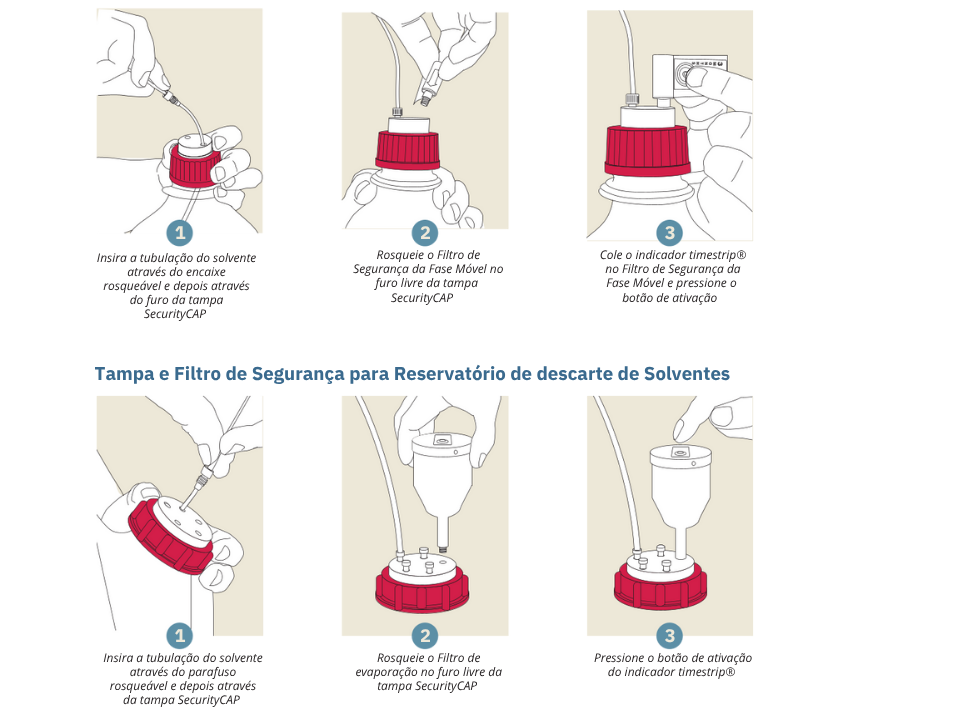 1

Insira a tubulação do solvente através do encaixe rosqueável e depois através do furo da tampa SecurityCAP

2

Rosqueie o Filtro de Segurança da Fase Móvel no furo livre da tampa SecurityCAP

3

Cole o indicador timestrip® no Filtro de Segurança da Fase Móvel e pressione o botão de ativação

Tampa e Filtro de Segurança para Reservatório de descarte de Solventes

1

Insira a tubulação do solvente através do parafuso rosqueável e depois através da tampa SecurityCAP

2

Rosqueie o Filtro de evaporação no furo livre da tampa SecurityCAP

3

Pressione o botão de ativação do indicador timestrip®