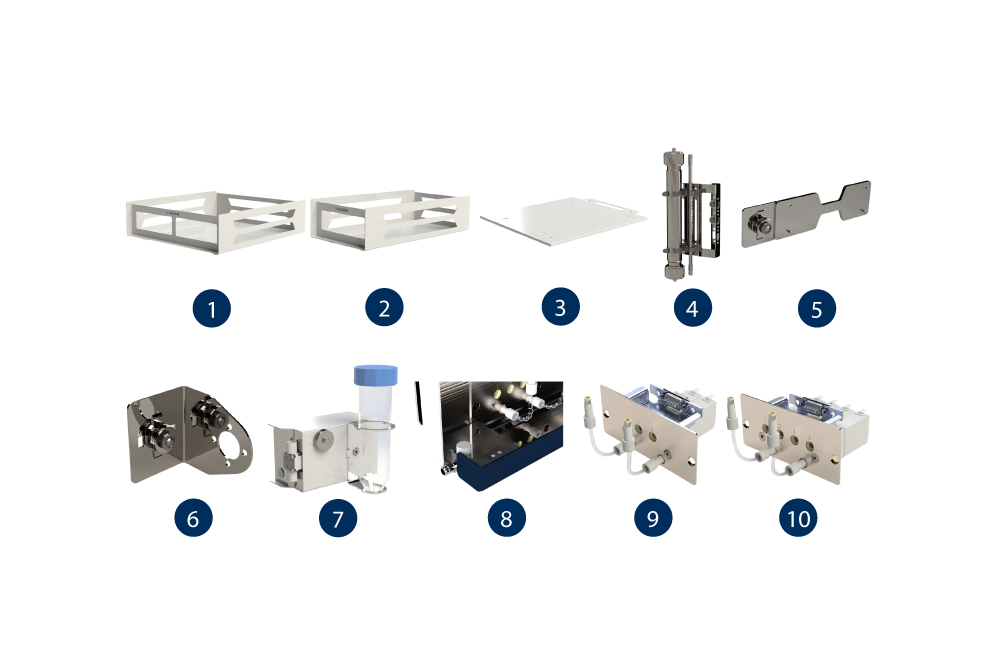 1

2

3

4

5

6

7

8

9

10