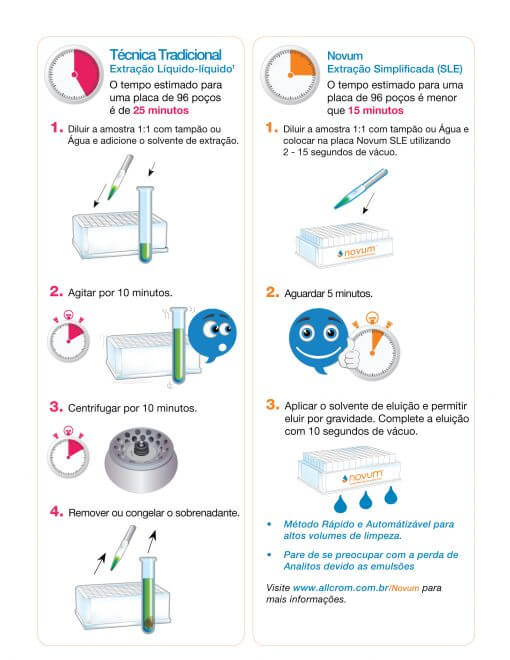 Técnica Tradicional
Extração Líquido-líquido¹
O tempo estimado para uma placa de 96 poços é de 25 minutos

1. Diluir a amostra 1:1 com tampão ou Água e adicione o solvente de extração.

2. Agitar por 10 minutos.

3. Centrifugar por 10 minutos.

4. Remover ou congelar o sobrenadante.

Novum
Extração Simplificada (SLE)
O tempo estimado para uma placa de 96 poços é menor que 15 minutos

1. Diluir a amostra 1:1 com tampão ou Água e colocar na placa Novum SLE utilizando 2 - 15 segundos de vácuo.

novum

2. Aguardar 5 minutos.

3. Aplicar o solvente de eluição e permitir eluir por gravidade. Complete a eluição com 10 segundos de vácuo.

novum

• Método Rápido e Automátizável para altos volumes de limpeza.

• Pare de se preocupar com a perda de Analitos devido as emulsões

Visite www.allcrom.com.br/Novum para mais informações.